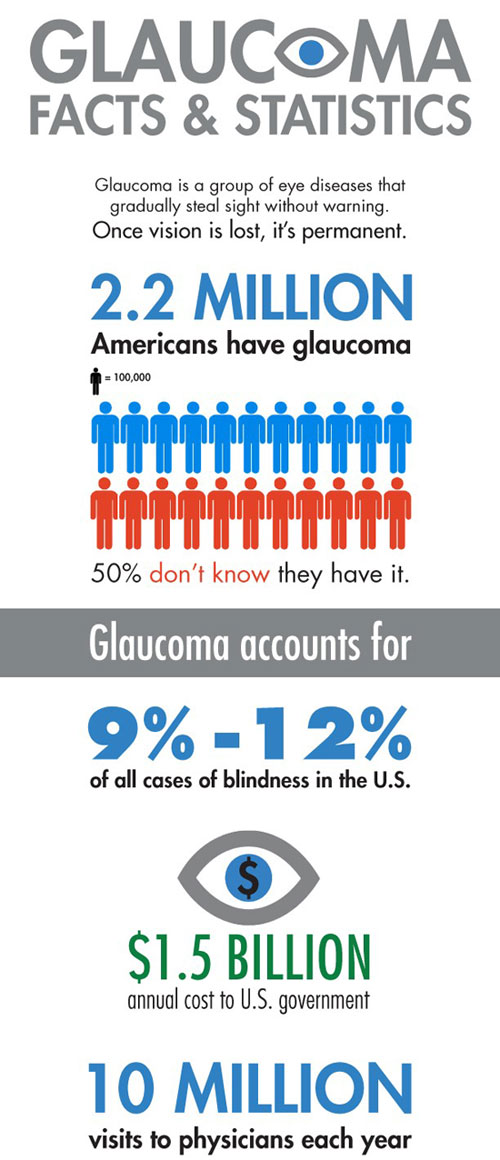 GLAUCOMA
FACTS & STATISTICS

Glaucoma is a group of eye diseases that gradually steal sight without warning.
Once vision is lost, it's permanent.

2.2 MILLION
Americans have glaucoma

= 100,000

50% don't know they have it.

Glaucoma accounts for

9% - 12%
of all cases of blindness in the U.S.

$

$1.5 BILLION
annual cost to U.S. government

10 MILLION
visits to physicians each year